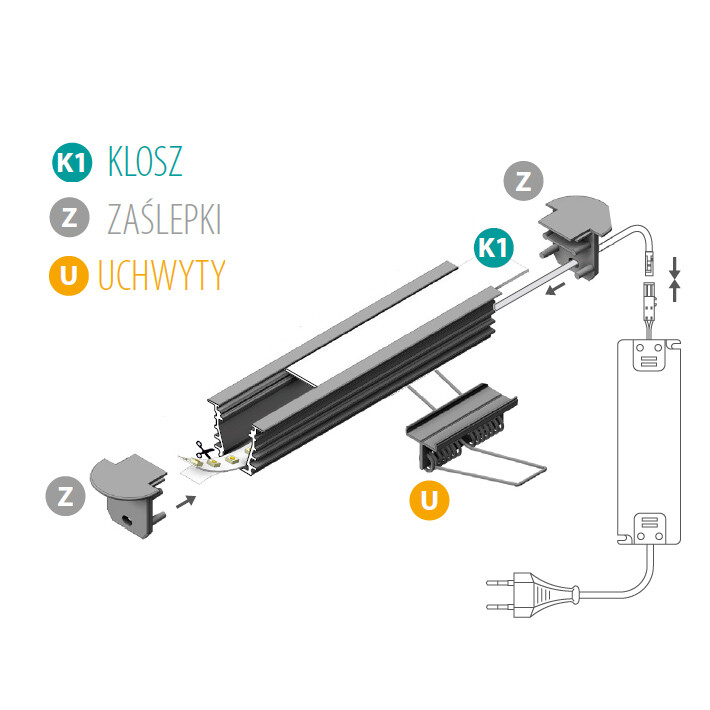 K1 KLOSZ
Z ZAŚLEPKI
U UCHWYTY

Z

K1

Z

U