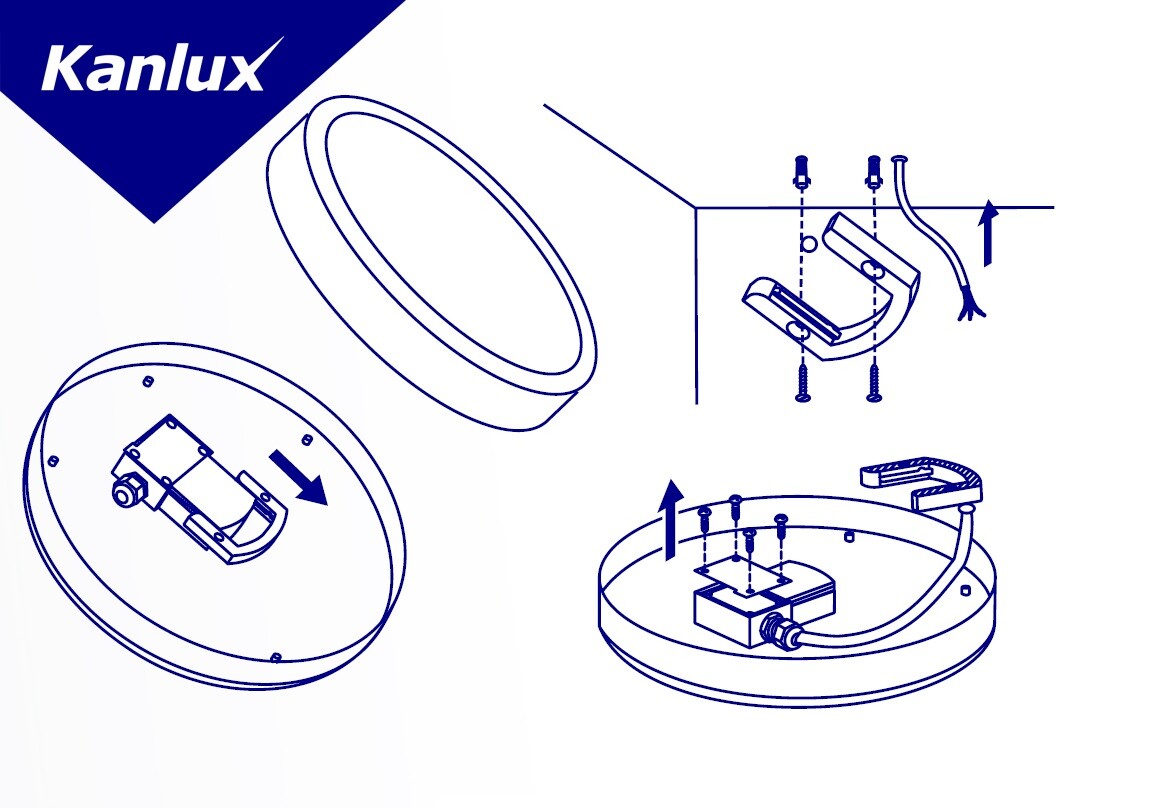 Kanlux